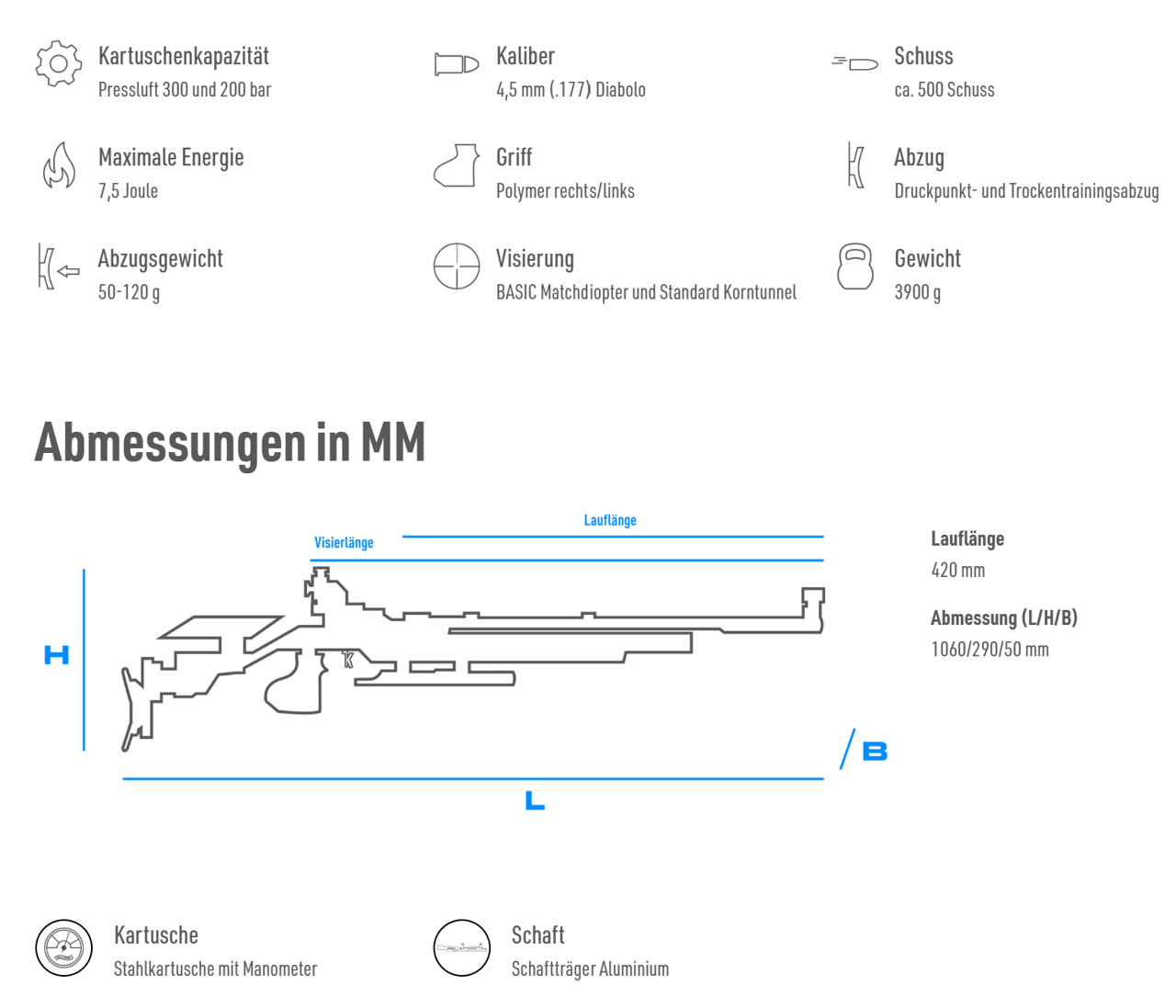 Kartuschenkapazität
Pressluft 300 und 200 bar

Kaliber
4,5 mm (.177) Diabolo

Schuss
ca. 500 Schuss

Maximale Energie
7,5 Joule

Griff
Polymer rechts/links

Abzug
Druckpunkt- und Trockentrainingsabzug

Abzugsgewicht
50-120 g

Visierung
BASIC Matchdiopter und Standard Korntunnel

Gewicht
3900 g

Abmessungen in MM

Lauflänge

Visierlänge

H

B

L

Lauflänge
420 mm

Abmessung (L/H/B)
1060/290/50 mm

Kartusche
Stahlkartusche mit Manometer

Schaft
Schaftträger Aluminium