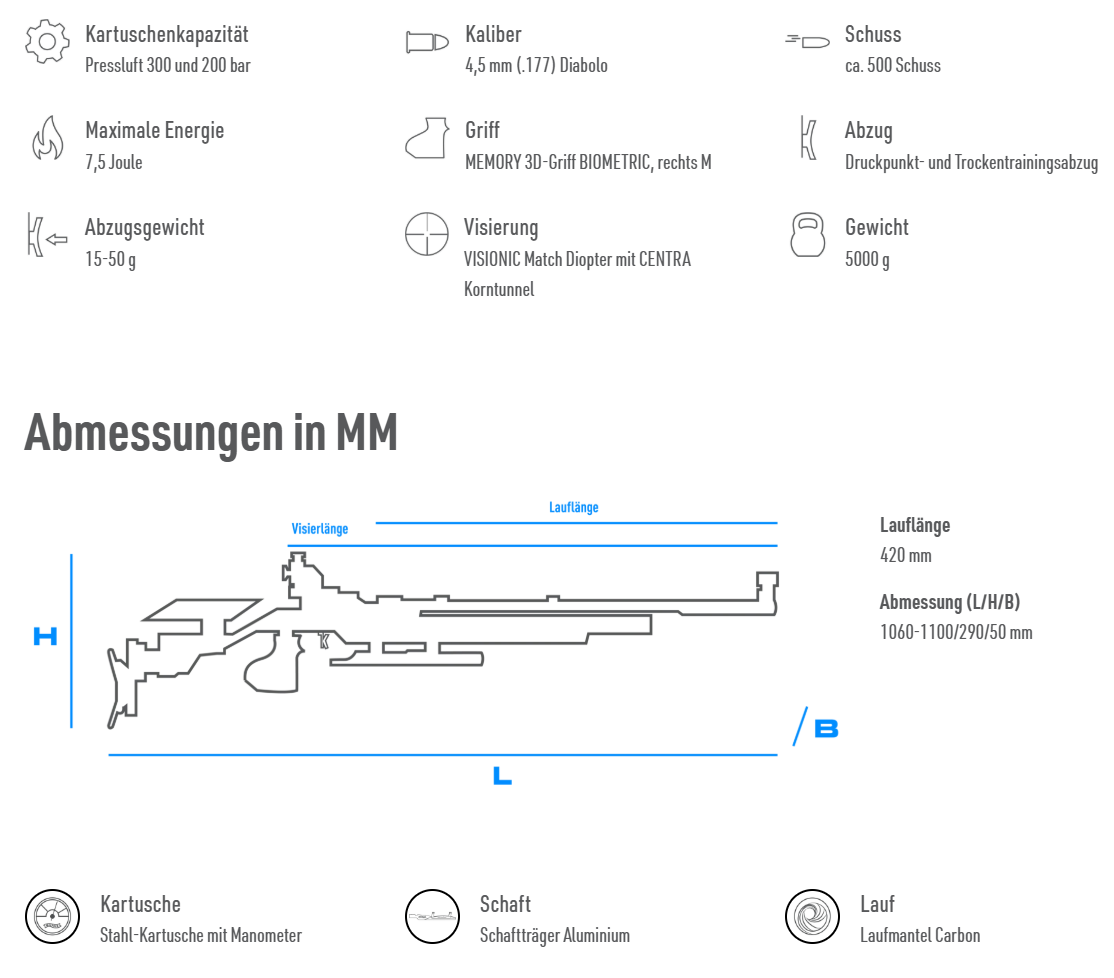 Kartuschenkapazität
Pressluft 300 und 200 bar

Kaliber
4,5 mm (.177) Diabolo

Schuss
ca. 500 Schuss

Maximale Energie
7,5 Joule

Griff
MEMORY 3D-Griff BIOMETRIC, rechts M

Abzug
Druckpunkt- und Trockentrainingsabzug

Abzugsgewicht
15-50 g

Visierung
VISIONIC Match Diopter mit CENTRA Korntunnel

Gewicht
5000 g

Abmessungen in MM

Lauflänge

Visierlänge

H

B

L

Lauflänge
420 mm

Abmessung (L/H/B)
1060-1100/290/50 mm

Kartusche
Stahl-Kartusche mit Manometer

Schaft
Schaftträger Aluminium

Lauf
Laufmantel Carbon